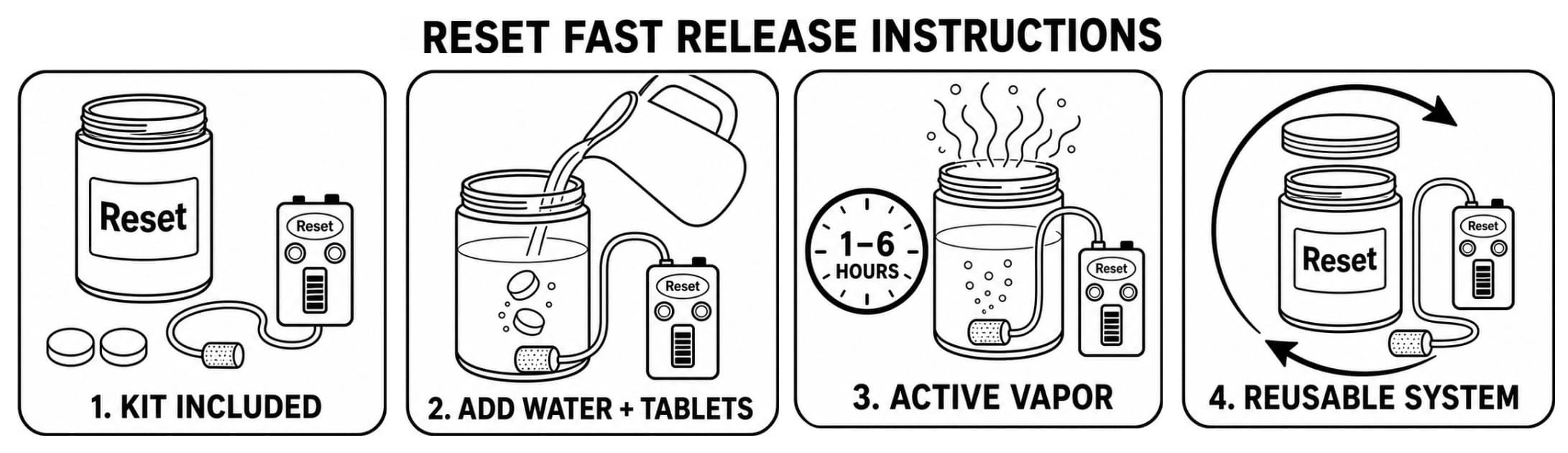 RESET FAST RELEASE INSTRUCTIONS

Reset

Reset

1. KIT INCLUDED

Reset

2. ADD WATER + TABLETS

1–6 HOURS

Reset

3. ACTIVE VAPOR

Reset

Reset

4. REUSABLE SYSTEM